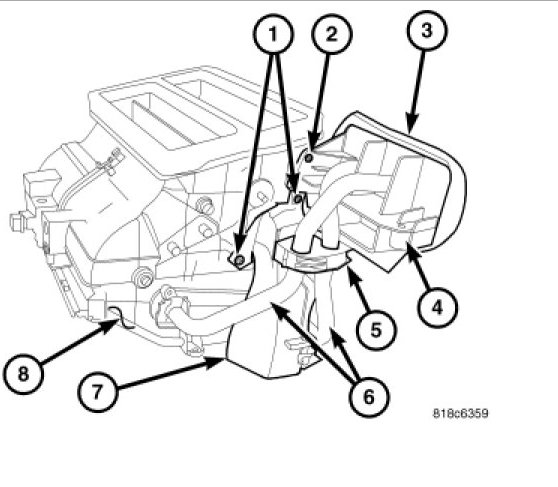 1
2
3
4
5
6
7
8
818c6359