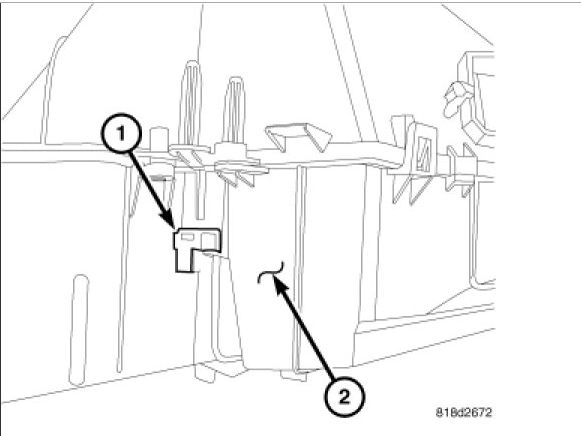 1
2
818d2672