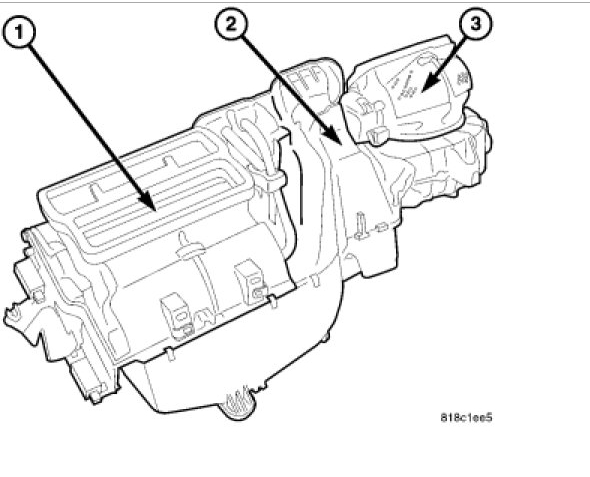 1
2
3
818c1ee5