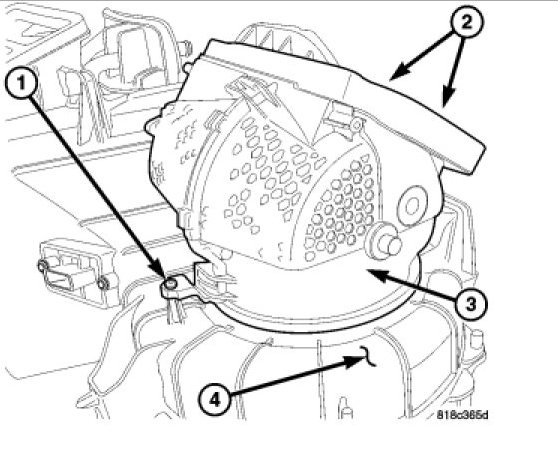 1
2
3
4
818c365d