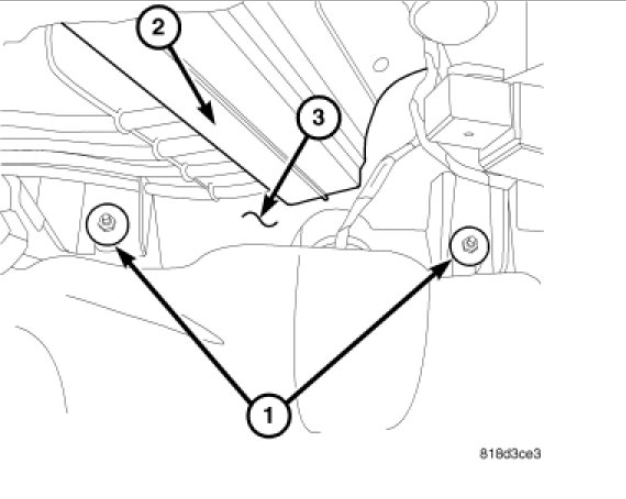 2
3
1
818d3ce3