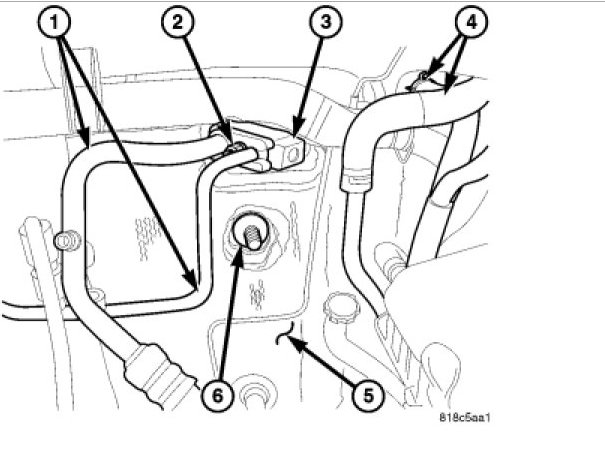 1
2
3
4
6
5
818c5aa1