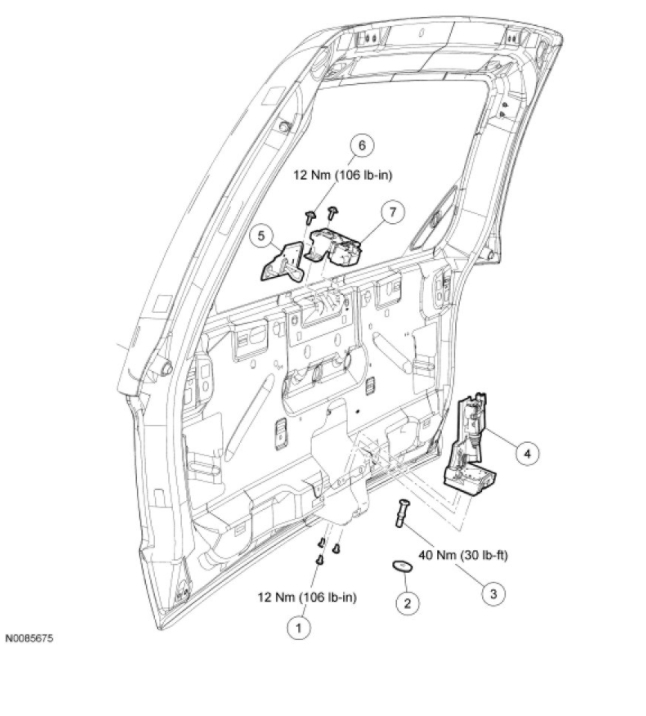 6
12 Nm (106 lb-in)
7
5
4
40 Nm (30 lb-ft)
3
2
12 Nm (106 lb-in)
1
N0085675