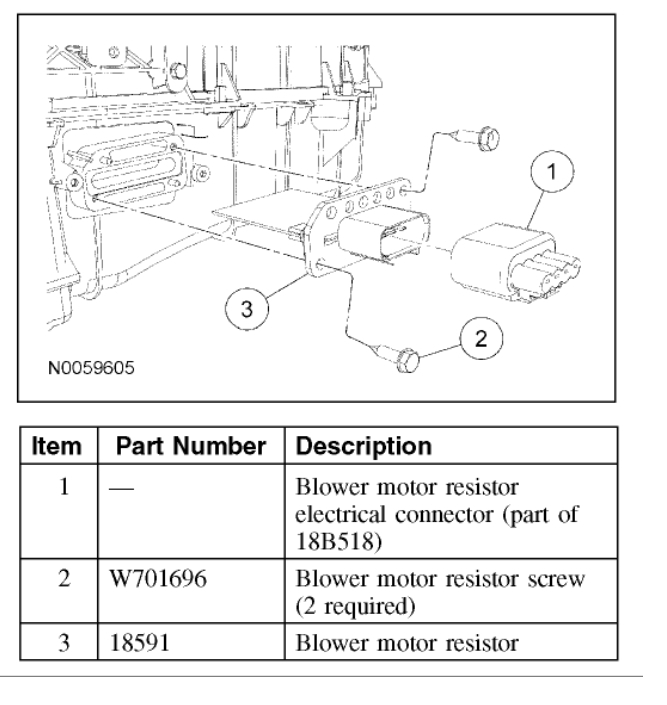 1

3

2

N0059605

| Item | Part Number | Description |
|---|---|---|
| 1 | — | Blower motor resistor electrical connector (part of 18B518) |
| 2 | W701696 | Blower motor resistor screw (2 required) |
| 3 | 18591 | Blower motor resistor |