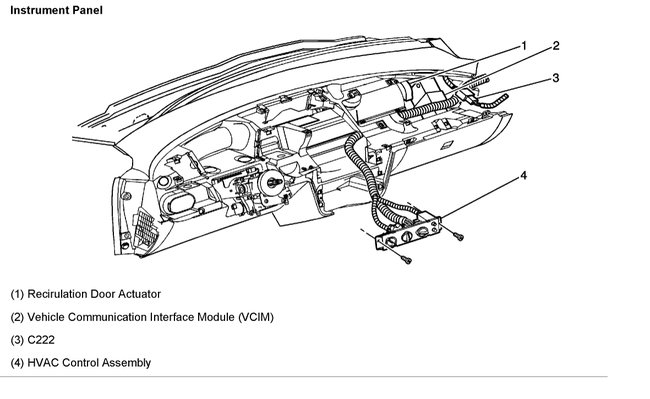 Instrument Panel

1
2
3
4

(1) Recirulation Door Actuator

(2) Vehicle Communication Interface Module (VCIM)

(3) C222

(4) HVAC Control Assembly