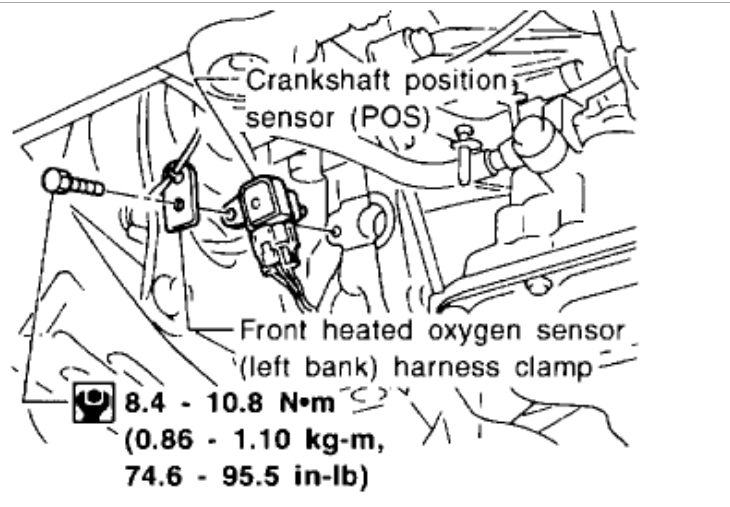 Crankshaft position sensor (POS)

Front heated oxygen sensor (left bank) harness clamp

8.4 - 10.8 N•m (0.86 - 1.10 kg-m, 74.6 - 95.5 in-lb)