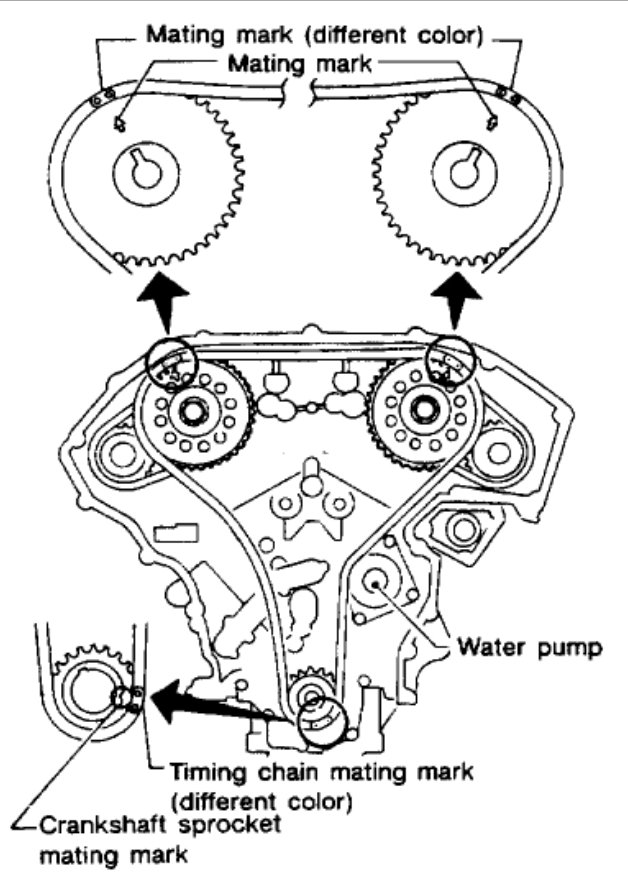 Mating mark (different color)
Mating mark

Water pump

Timing chain mating mark
(different color)

Crankshaft sprocket
mating mark