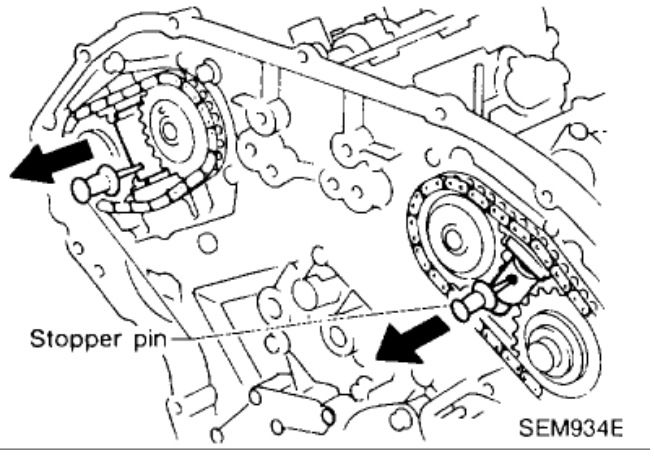 Stopper pin

SEM934E