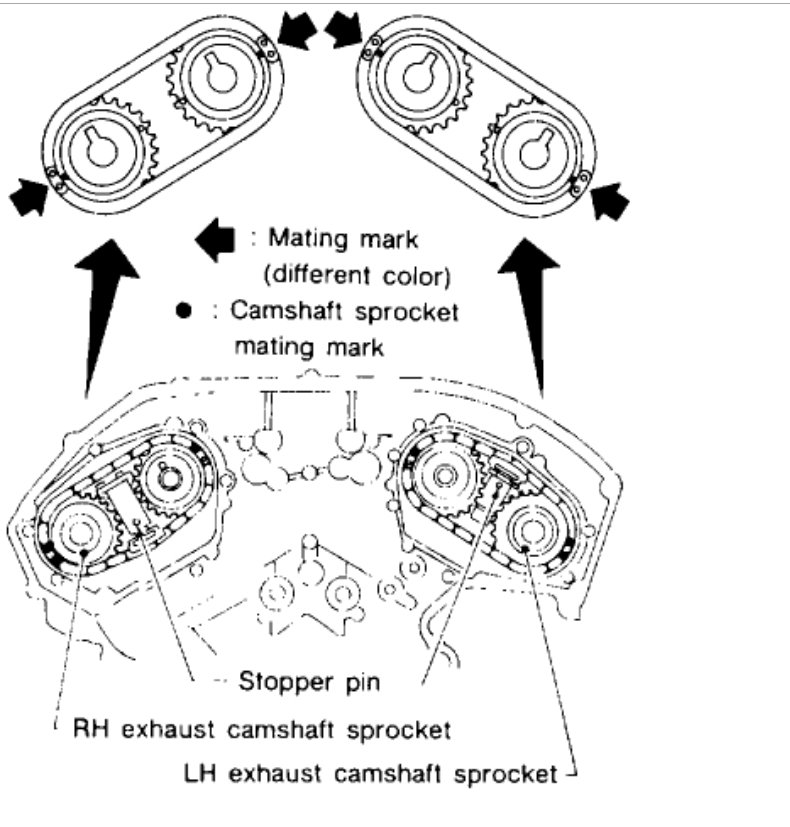 : Mating mark (different color)
● : Camshaft sprocket mating mark

Stopper pin
RH exhaust camshaft sprocket
LH exhaust camshaft sprocket