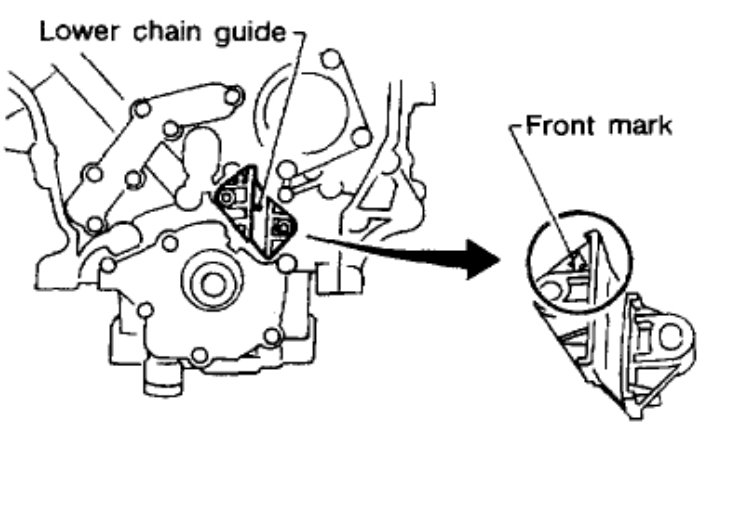 Lower chain guide
Front mark