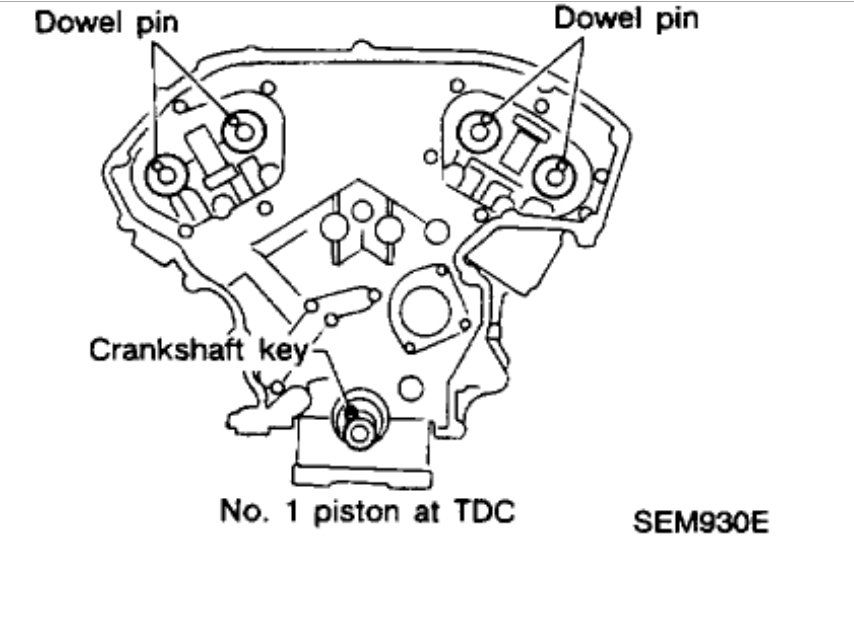 Dowel pin

Dowel pin

Crankshaft key

No. 1 piston at TDC

SEM930E