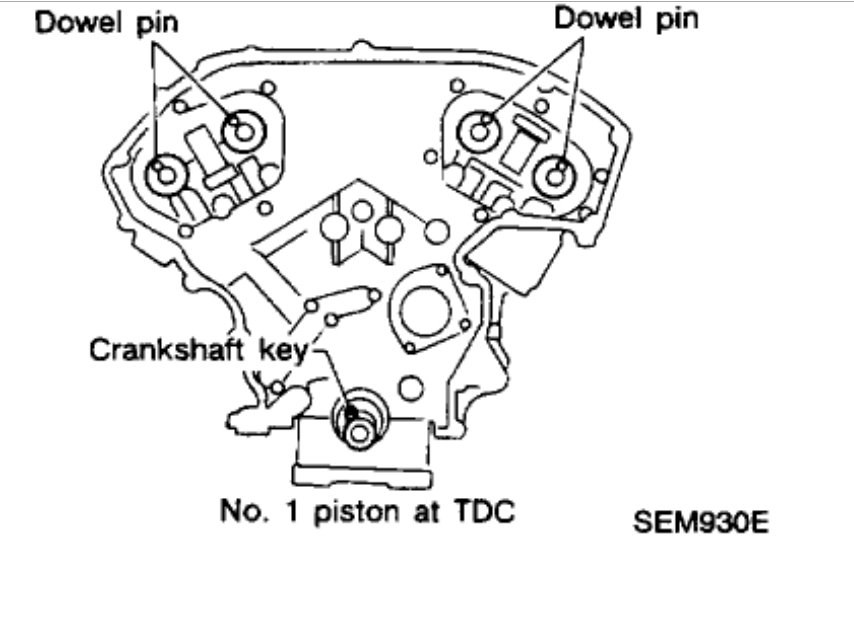 Dowel pin

Dowel pin

Crankshaft key

No. 1 piston at TDC

SEM930E