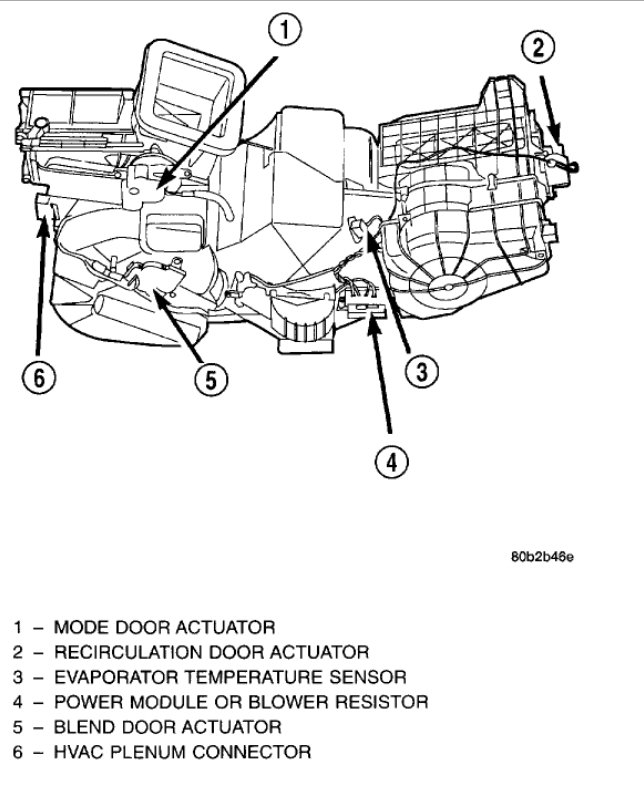 1

2

6

5

3

4

80b2b46e

1 – MODE DOOR ACTUATOR
2 – RECIRCULATION DOOR ACTUATOR
3 – EVAPORATOR TEMPERATURE SENSOR
4 – POWER MODULE OR BLOWER RESISTOR
5 – BLEND DOOR ACTUATOR
6 – HVAC PLENUM CONNECTOR