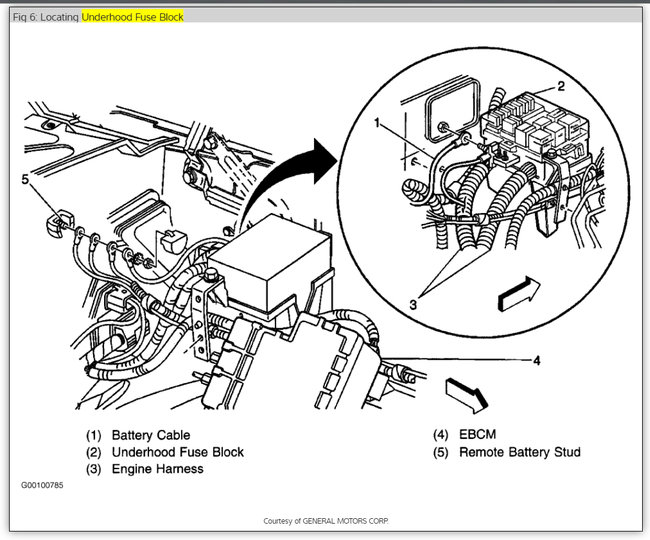 Fig 6: Locating Underhood Fuse Block

5

1

2

3

4

(1) Battery Cable
(2) Underhood Fuse Block
(3) Engine Harness

(4) EBCM
(5) Remote Battery Stud

G00100785

Courtesy of GENERAL MOTORS CORP.