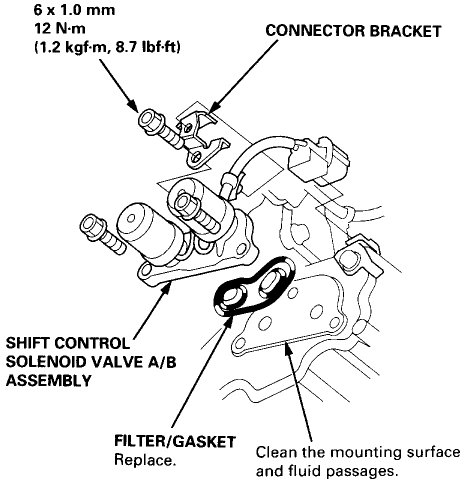 6 x 1.0 mm
12 N·m
(1.2 kgf·m, 8.7 lbf·ft)

CONNECTOR BRACKET

SHIFT CONTROL SOLENOID VALVE A/B ASSEMBLY

FILTER/GASKET
Replace.

Clean the mounting surface and fluid passages.