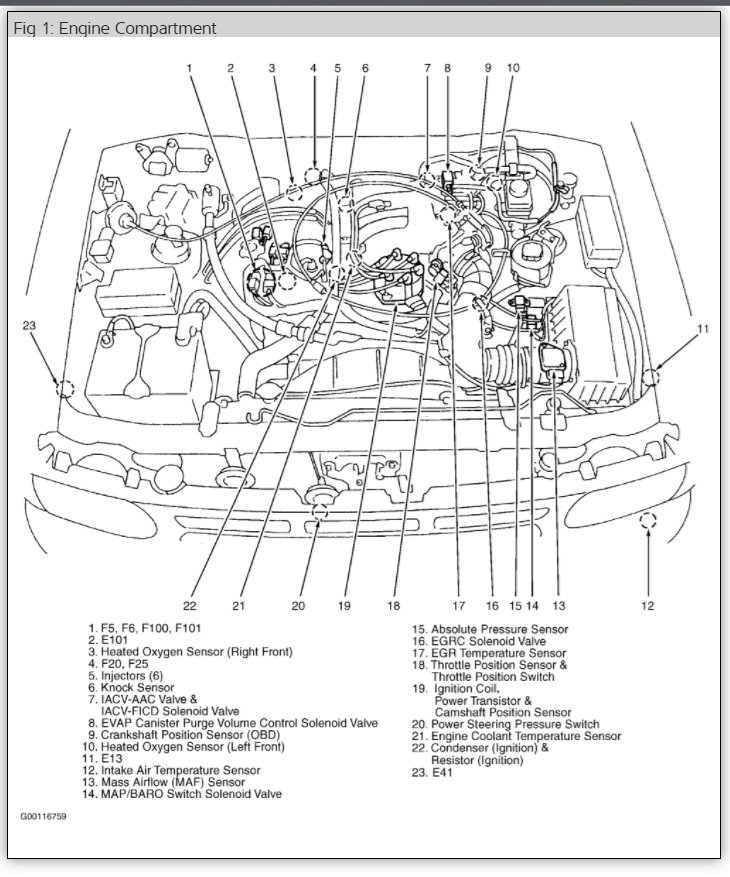 Fig 1: Engine Compartment

1 2 3 4 5 6 7 8 9 10

23

11

22 21 20 19 18 17 16 15 14 13 12

1. F5, F6, F100, F101
2. E101
3. Heated Oxygen Sensor (Right Front)
4. F20, F25
5. Injectors (6)
6. Knock Sensor
7. IACV-AAC Valve & IACV-FICD Solenoid Valve
8. EVAP Canister Purge Volume Control Solenoid Valve
9. Crankshaft Position Sensor (OBD)
10. Heated Oxygen Sensor (Left Front)
11. E13
12. Intake Air Temperature Sensor
13. Mass Airflow (MAF) Sensor
14. MAP/BARO Switch Solenoid Valve

15. Absolute Pressure Sensor
16. EGRC Solenoid Valve
17. EGR Temperature Sensor
18. Throttle Position Sensor & Throttle Position Switch
19. Ignition Coil, Power Transistor & Camshaft Position Sensor
20. Power Steering Pressure Switch
21. Engine Coolant Temperature Sensor
22. Condenser (Ignition) & Resistor (Ignition)
23. E41

G00116759