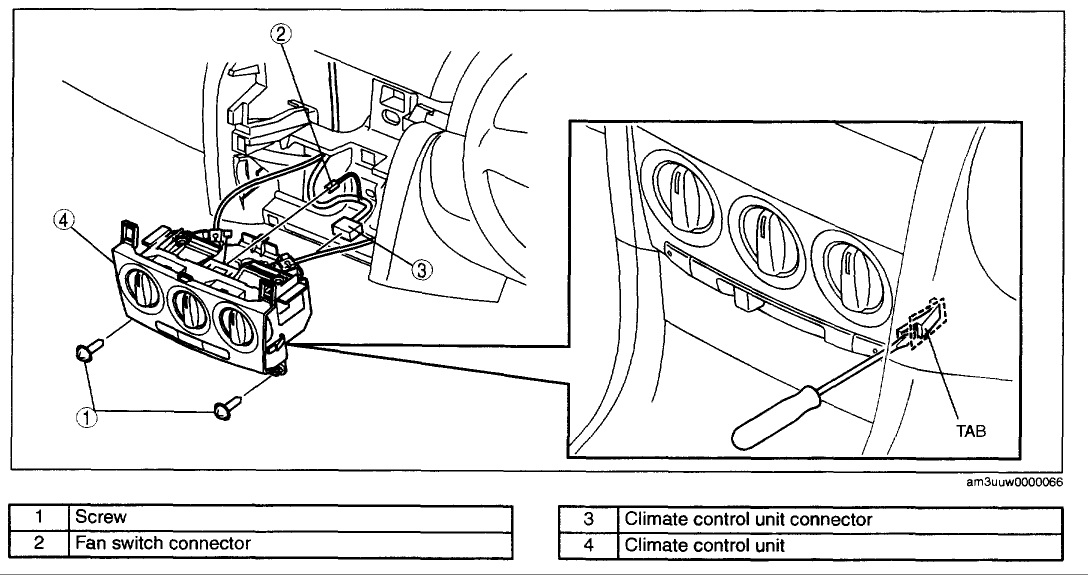 2

4

3

1

TAB

am3uuw0000066

| 1 | Screw |
|---|---|
| 2 | Fan switch connector |

| 3 | Climate control unit connector |
|---|---|
| 4 | Climate control unit |