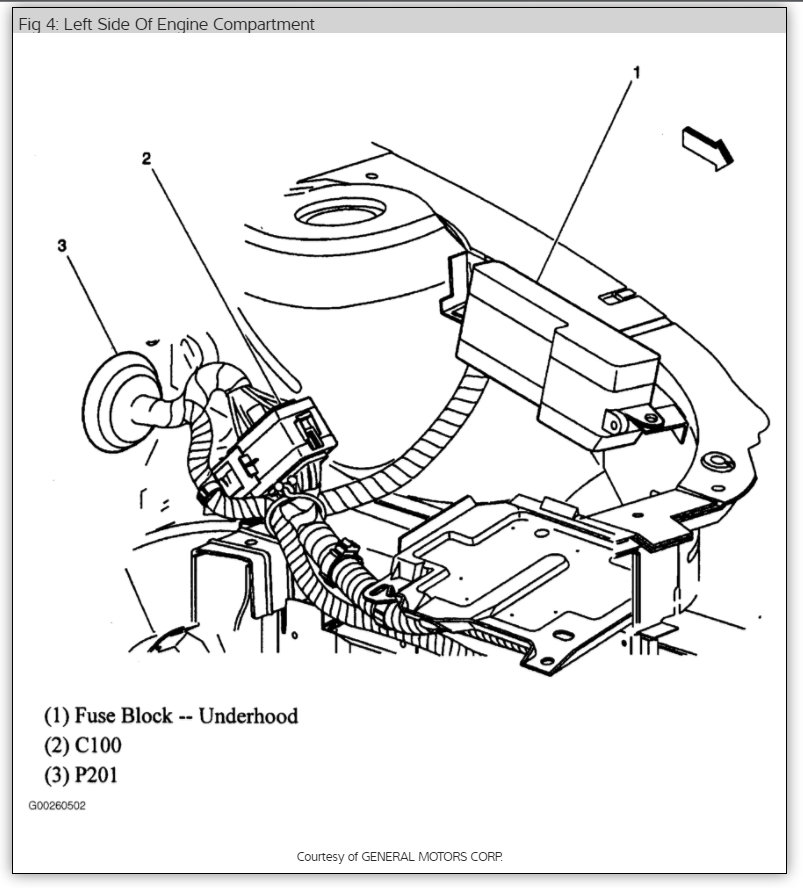 Fig 4: Left Side Of Engine Compartment

1

2

3

(1) Fuse Block -- Underhood
(2) C100
(3) P201

G00260502

Courtesy of GENERAL MOTORS CORP.