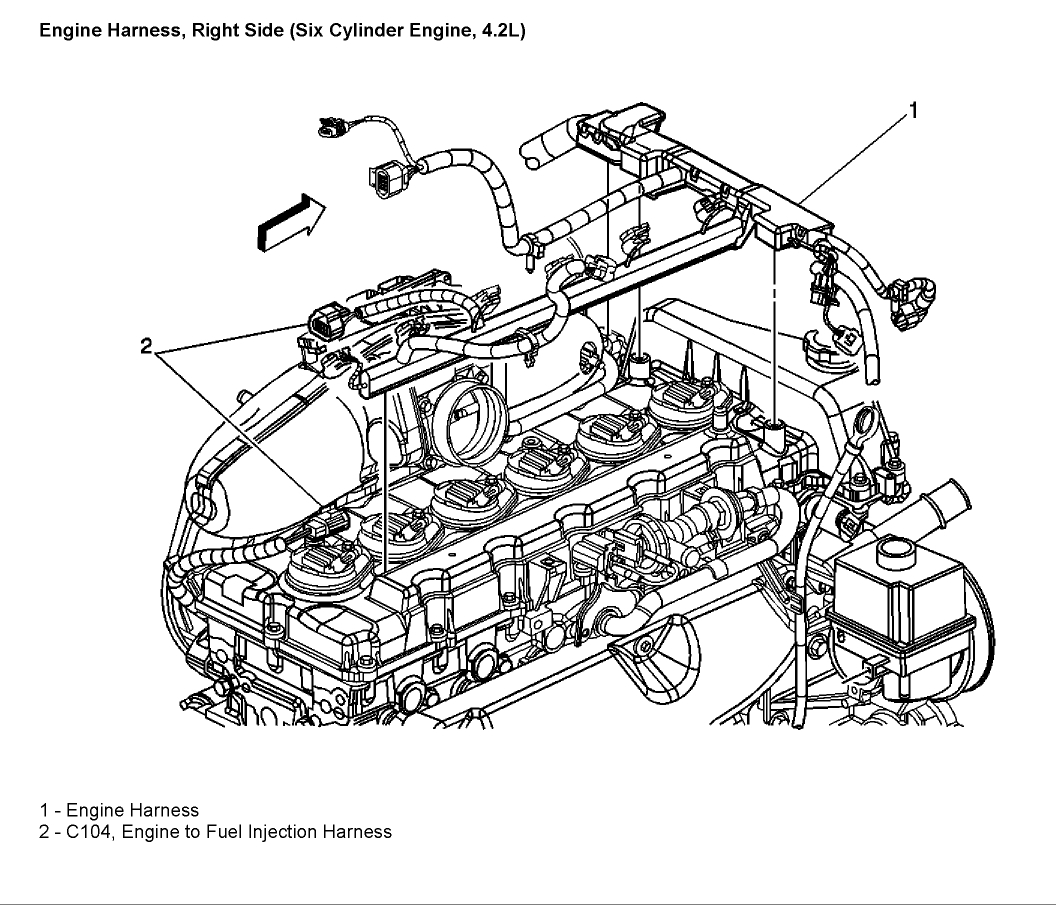 Engine Harness, Right Side (Six Cylinder Engine, 4.2L)

1

2

1 - Engine Harness
2 - C104, Engine to Fuel Injection Harness