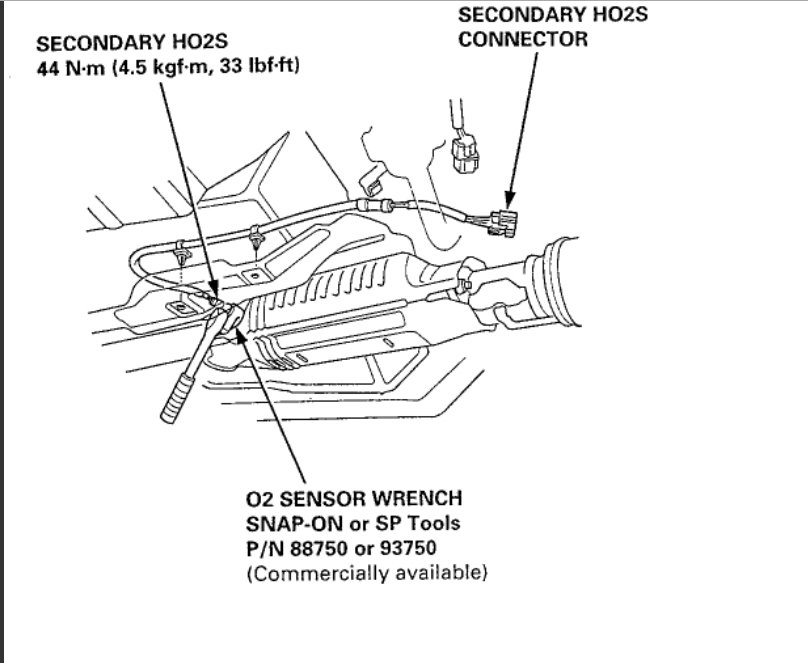 SECONDARY HO2S
44 N·m (4.5 kgf·m, 33 lbf·ft)

SECONDARY HO2S
CONNECTOR

O2 SENSOR WRENCH
SNAP-ON or SP Tools
P/N 88750 or 93750
(Commercially available)