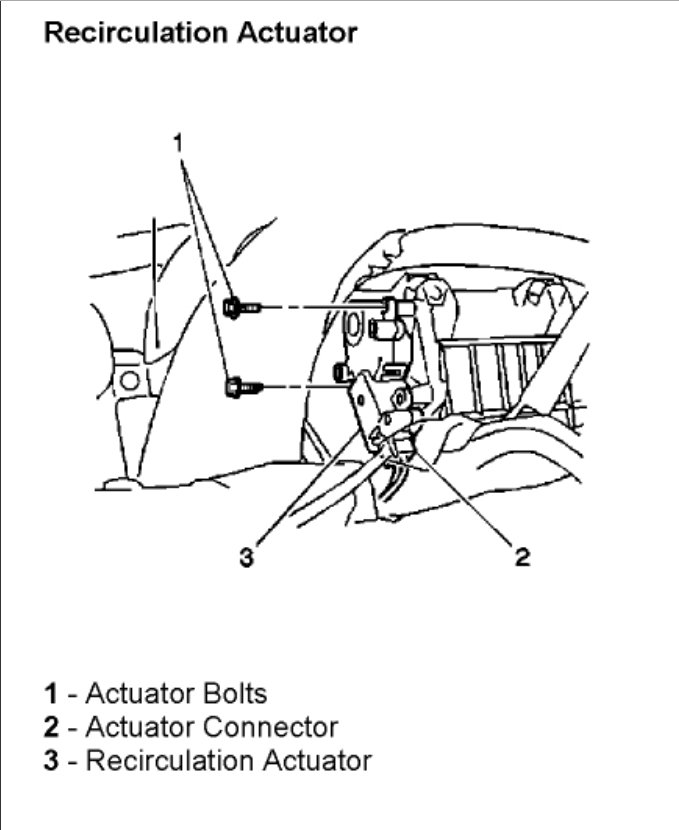 Recirculation Actuator

1

3

2

1 - Actuator Bolts
2 - Actuator Connector
3 - Recirculation Actuator