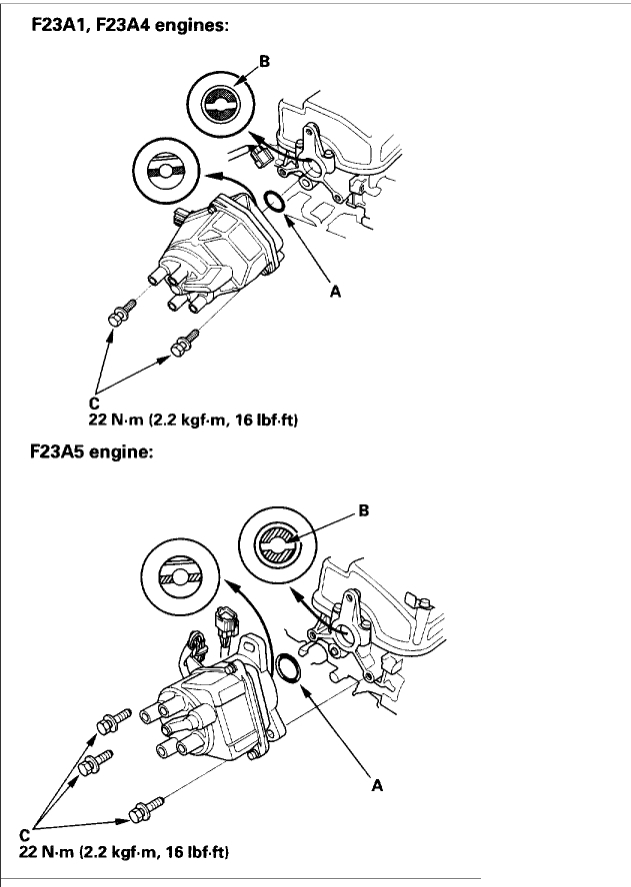 F23A1, F23A4 engines:

B

A

C
22 N·m (2.2 kgf·m, 16 lbf·ft)

F23A5 engine:

B

A

C
22 N·m (2.2 kgf·m, 16 lbf·ft)