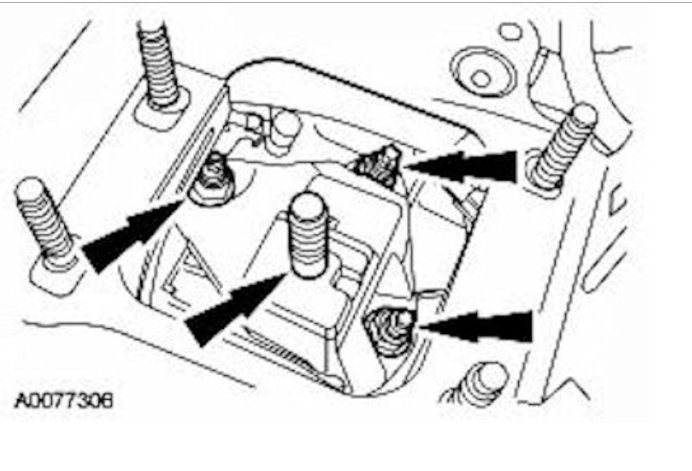 A0077306