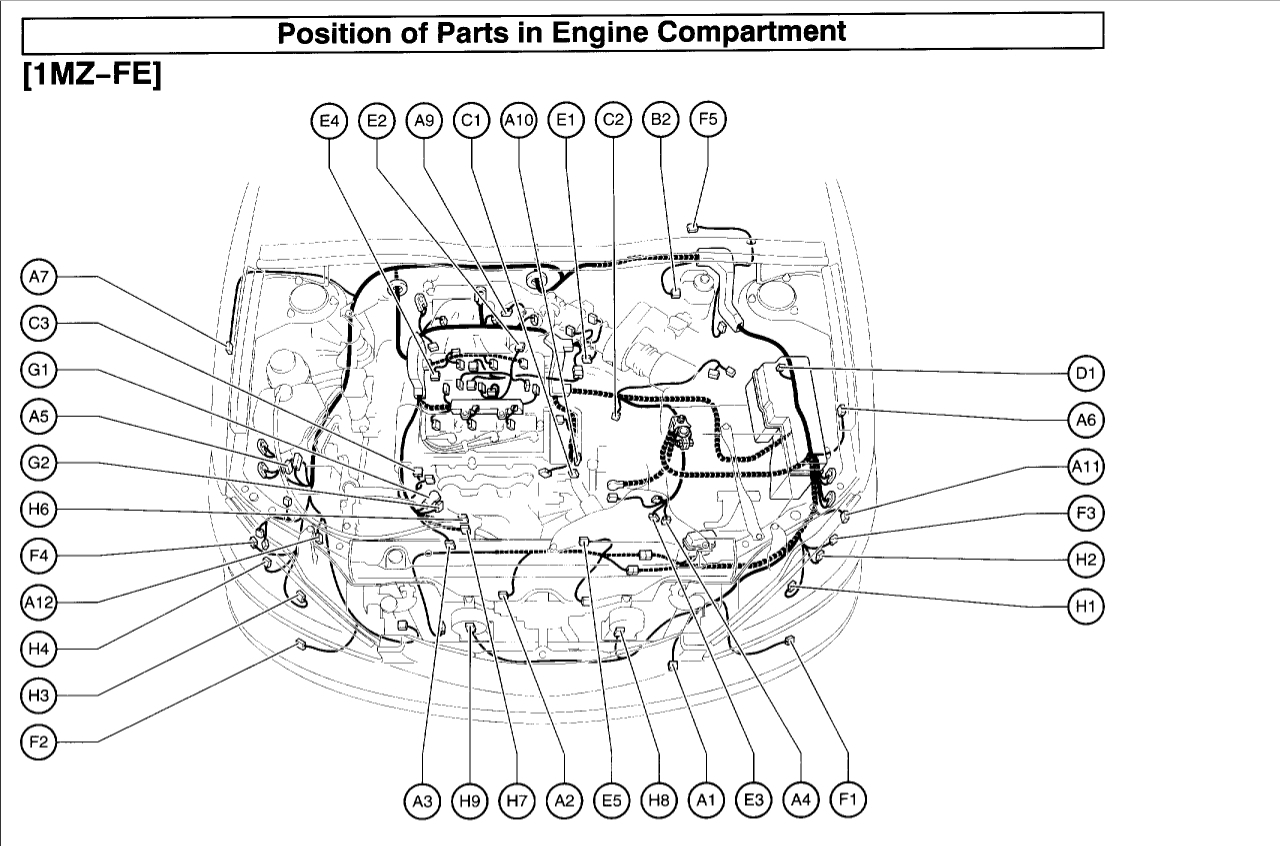 Position of Parts in Engine Compartment

[1MZ–FE]

E4 E2 A9 C1 A10 E1 C2 B2 F5

A7
C3
G1
A5
G2
H6
F4
A12
H4
H3
F2

D1
A6
A11
F3
H2
H1

A3 H9 H7 A2 E5 H8 A1 E3 A4 F1