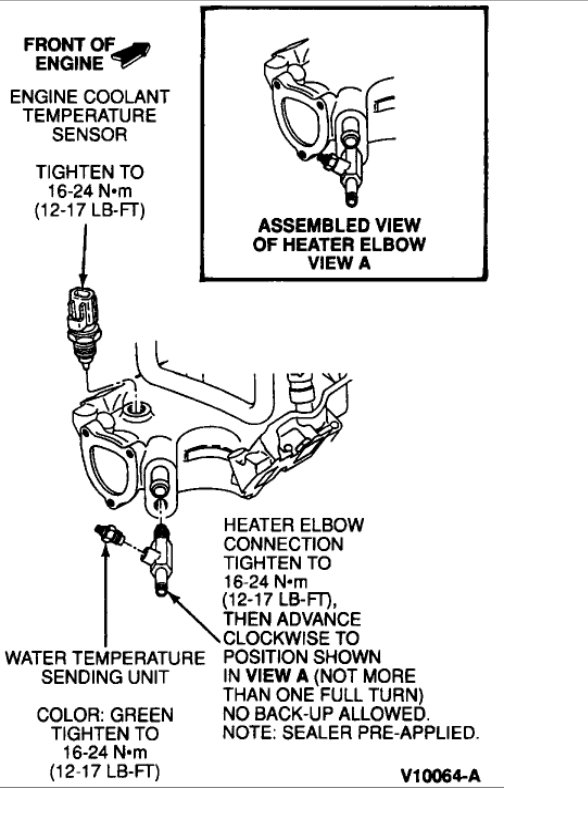 FRONT OF ENGINE

ENGINE COOLANT TEMPERATURE SENSOR

TIGHTEN TO 16-24 N•m (12-17 LB-FT)

ASSEMBLED VIEW OF HEATER ELBOW VIEW A

HEATER ELBOW CONNECTION TIGHTEN TO 16-24 N•m (12-17 LB-FT), THEN ADVANCE CLOCKWISE TO POSITION SHOWN IN VIEW A (NOT MORE THAN ONE FULL TURN) NO BACK-UP ALLOWED. NOTE: SEALER PRE-APPLIED.

WATER TEMPERATURE SENDING UNIT

COLOR: GREEN TIGHTEN TO 16-24 N•m (12-17 LB-FT)

V10064-A