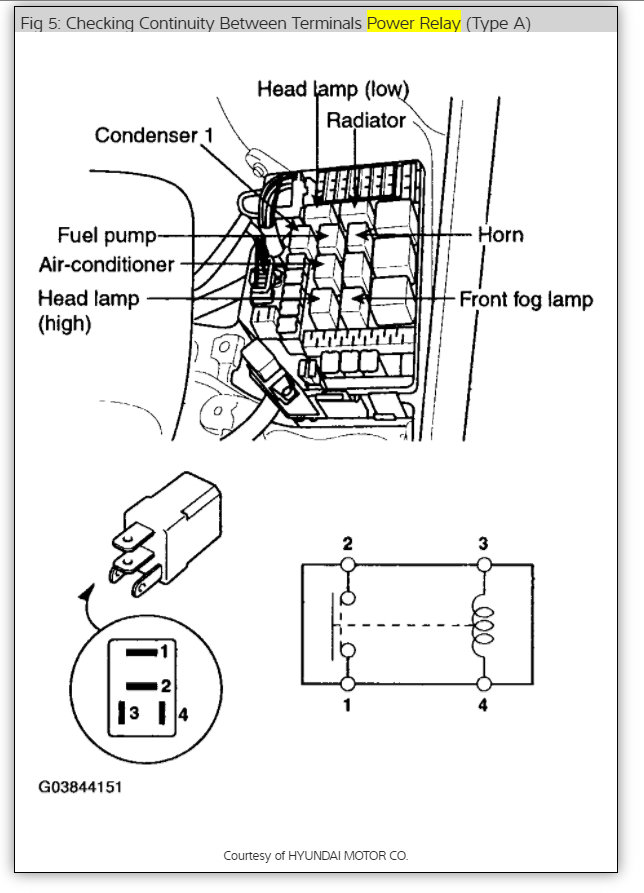 Fig 5: Checking Continuity Between Terminals Power Relay (Type A)

Head lamp (low)
Radiator
Condenser 1
Fuel pump
Air-conditioner
Head lamp (high)
Horn
Front fog lamp

1
2
3
4

2
3
1
4

G03844151

Courtesy of HYUNDAI MOTOR CO.