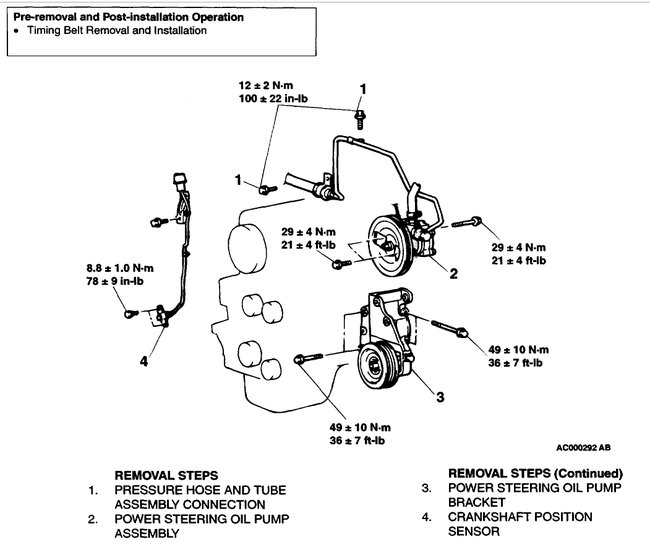 Pre-removal and Post-installation Operation
• Timing Belt Removal and Installation

12 ± 2 N·m
100 ± 22 in-lb

1

1

29 ± 4 N·m
21 ± 4 ft-lb

29 ± 4 N·m
21 ± 4 ft-lb

2

8.8 ± 1.0 N·m
78 ± 9 in-lb

4

49 ± 10 N·m
36 ± 7 ft-lb

3

49 ± 10 N·m
36 ± 7 ft-lb

AC000292 AB

REMOVAL STEPS
1. PRESSURE HOSE AND TUBE ASSEMBLY CONNECTION
2. POWER STEERING OIL PUMP ASSEMBLY

REMOVAL STEPS (Continued)
3. POWER STEERING OIL PUMP BRACKET
4. CRANKSHAFT POSITION SENSOR