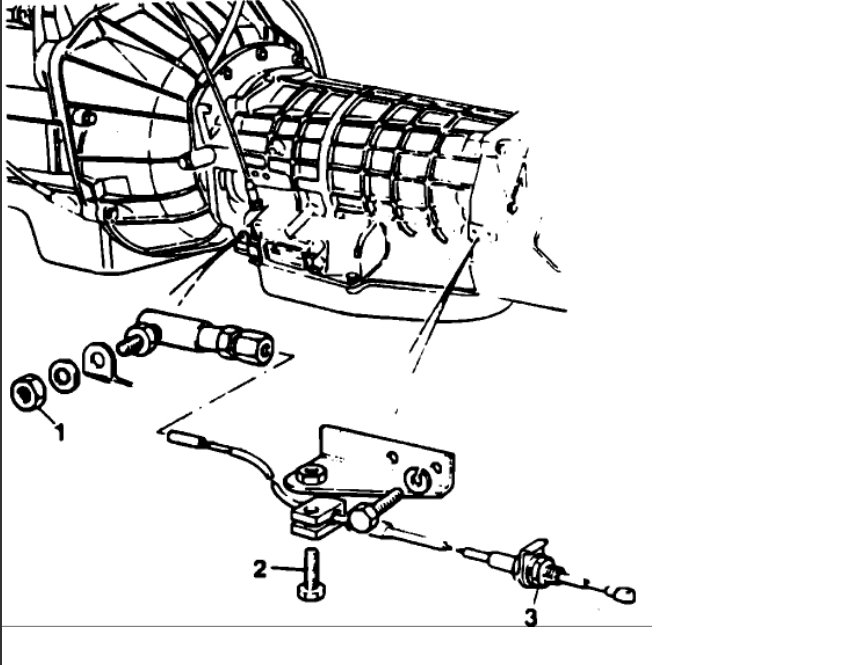 1
2
3