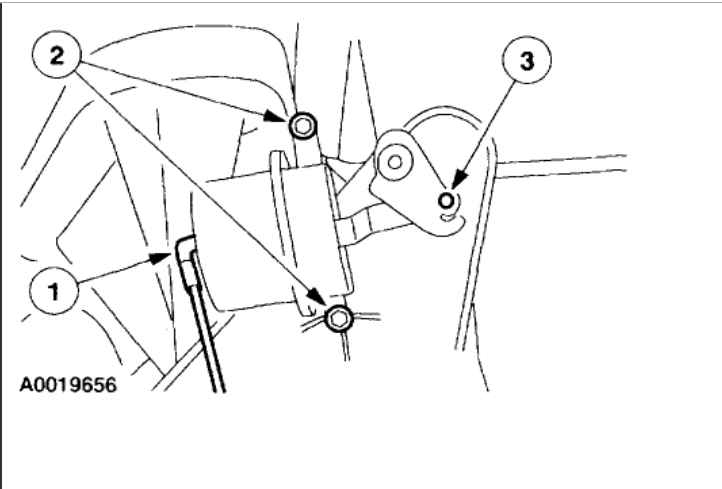 2
3
1
A0019656