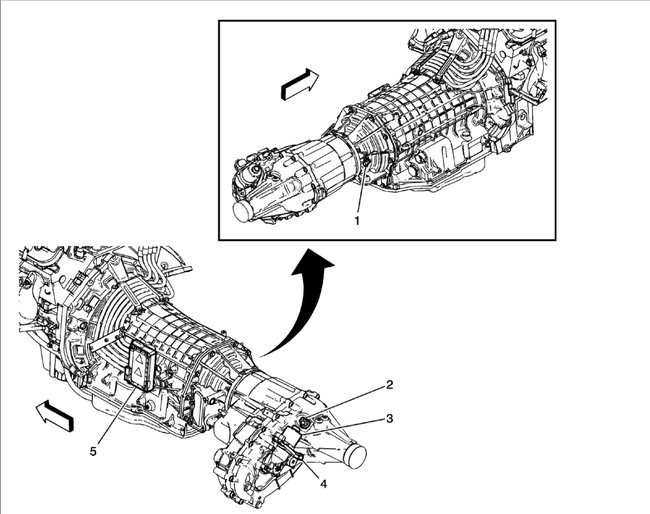 1

2
3
5
4