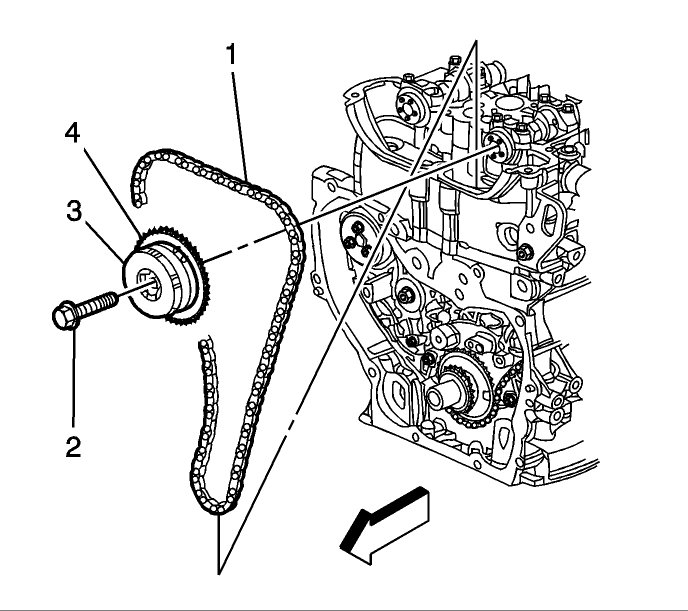 1
4
3
2