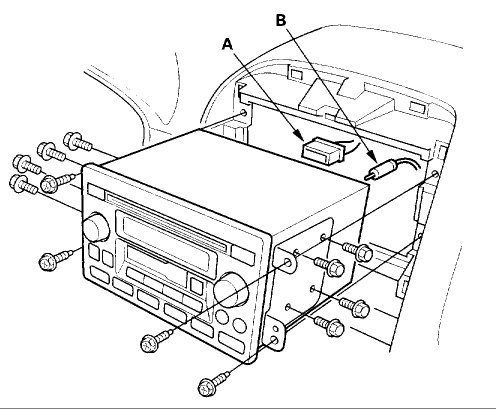 B
A