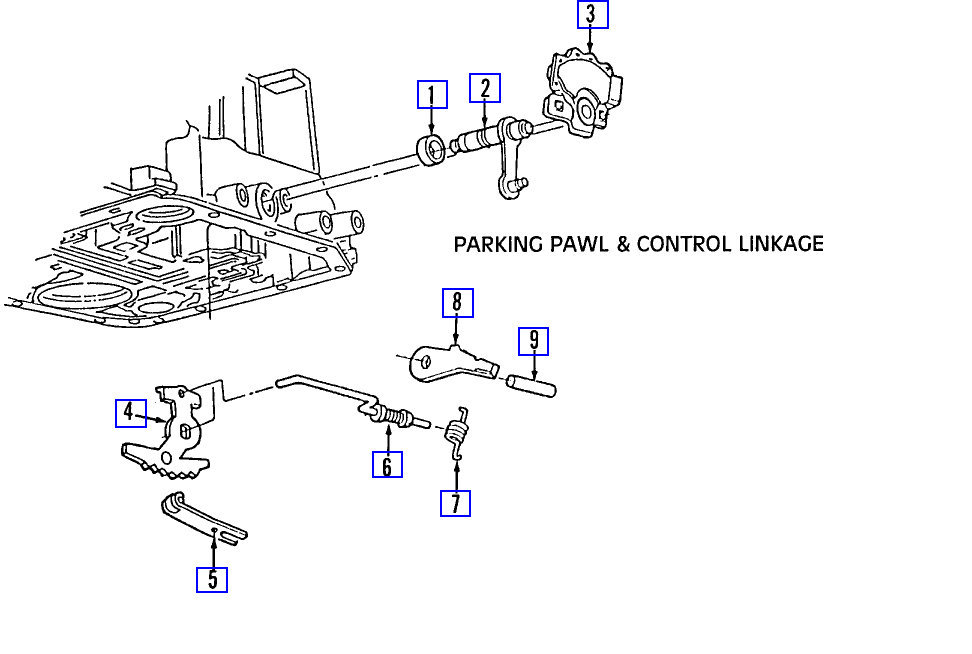 3

1

2

PARKING PAWL & CONTROL LINKAGE

8

9

4

6

7

5