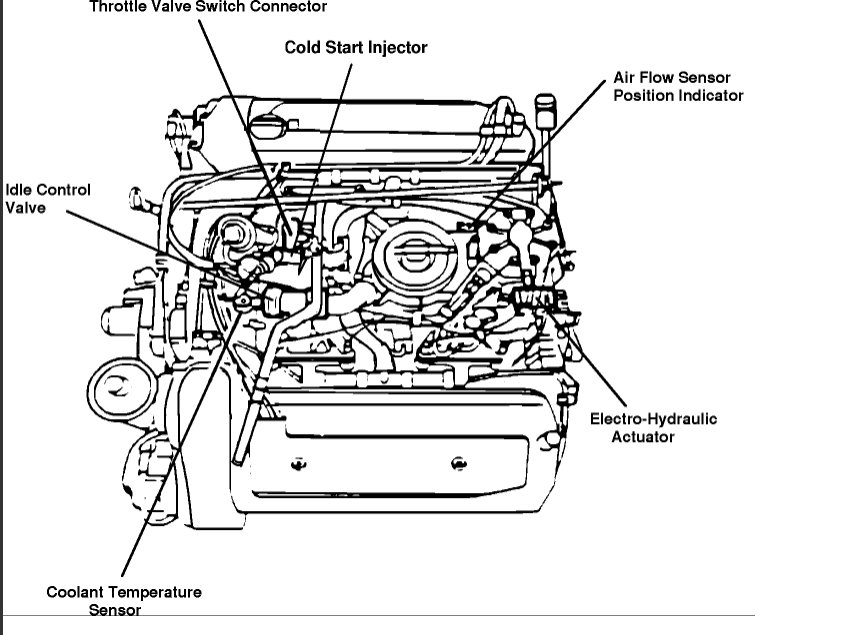 Throttle Valve Switch Connector

Cold Start Injector

Air Flow Sensor
Position Indicator

Idle Control
Valve

Electro-Hydraulic
Actuator

Coolant Temperature
Sensor