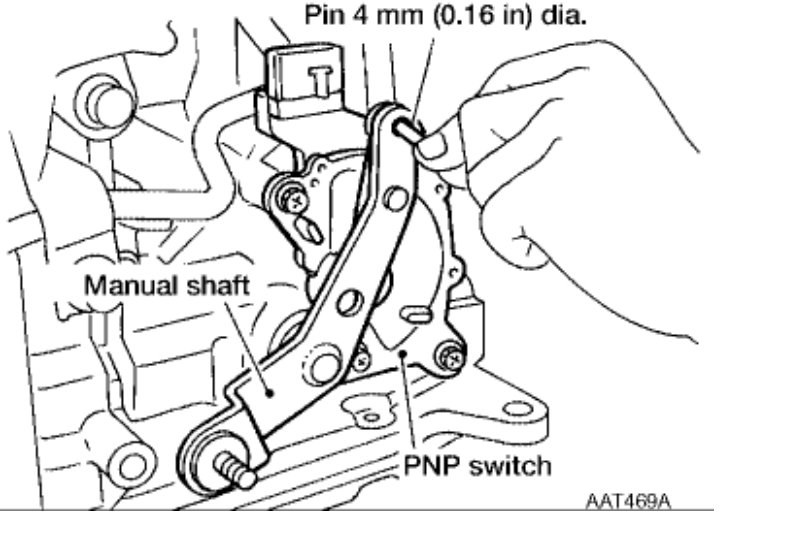 Pin 4 mm (0.16 in) dia.

Manual shaft

PNP switch

AAT469A