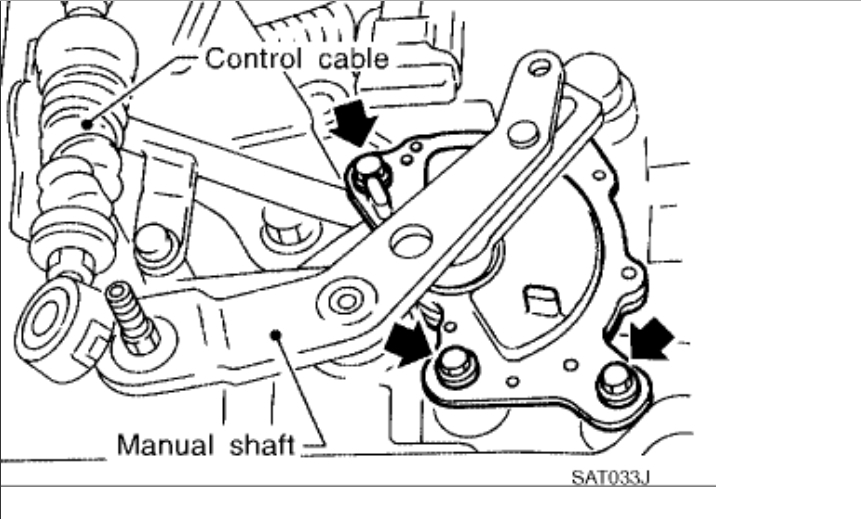 Control cable

Manual shaft

SAT033J