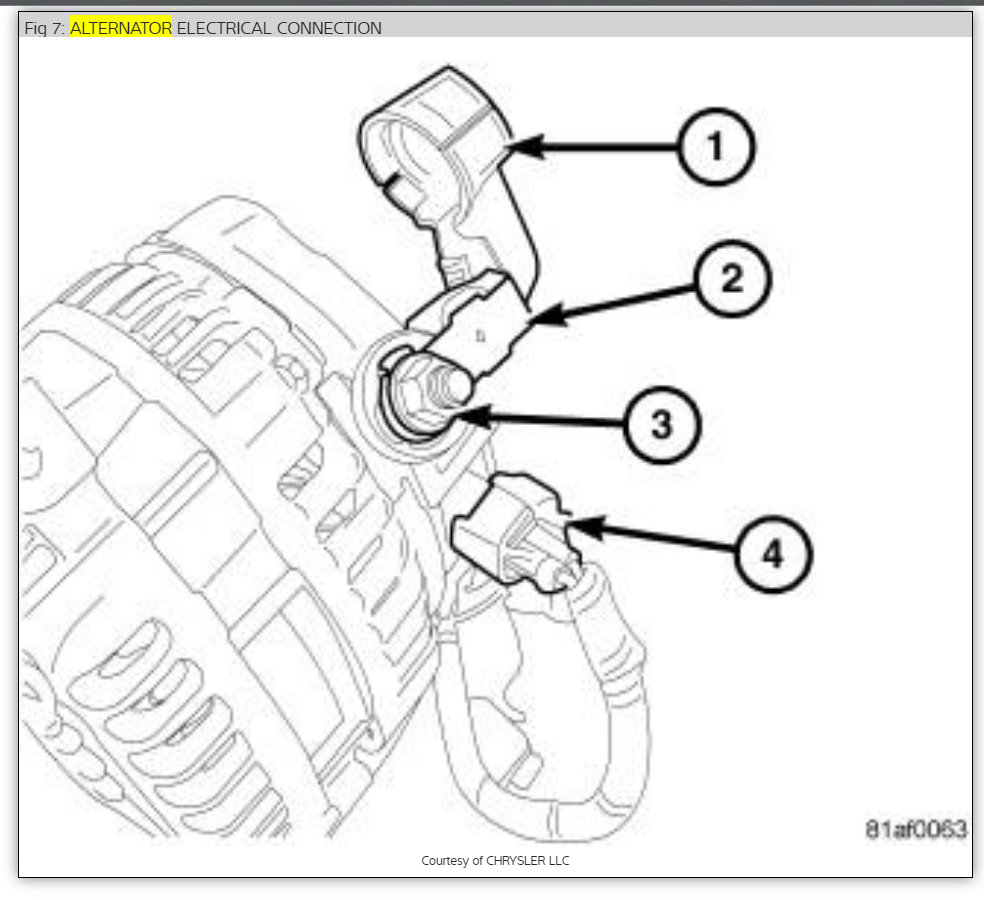 Fig 7: ALTERNATOR ELECTRICAL CONNECTION

1

2

3

4

81af0063

Courtesy of CHRYSLER LLC