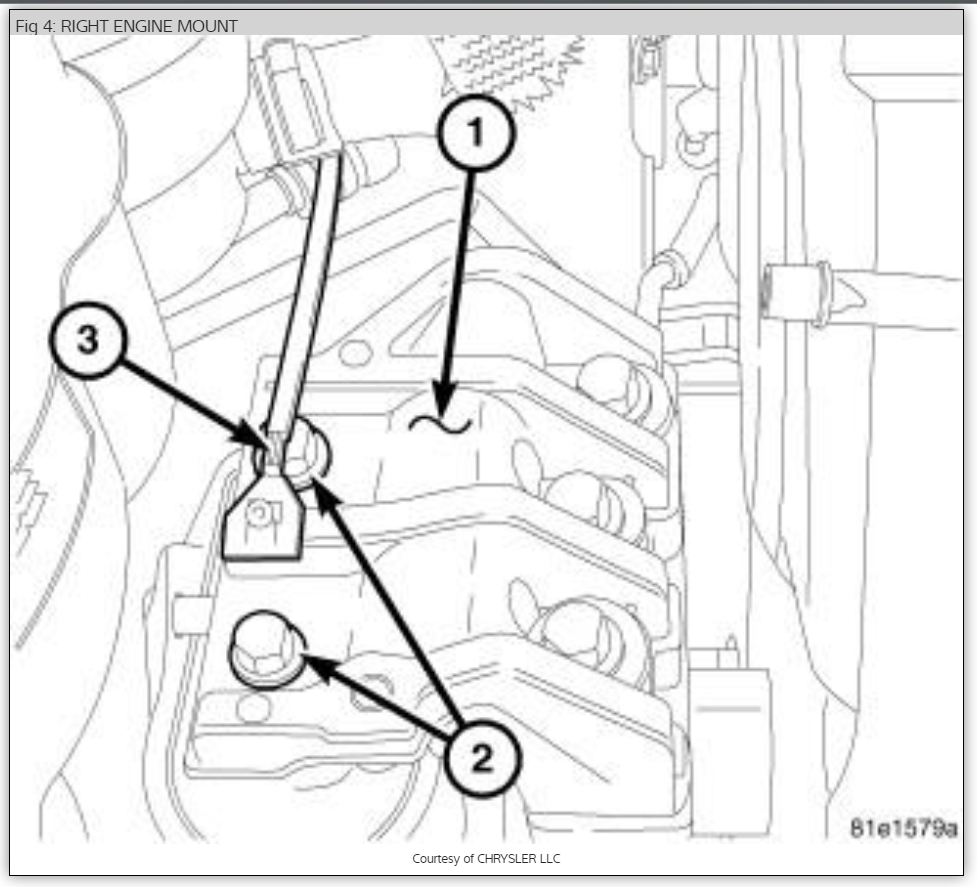 Fig 4: RIGHT ENGINE MOUNT

1

3

2

81e1579a

Courtesy of CHRYSLER LLC