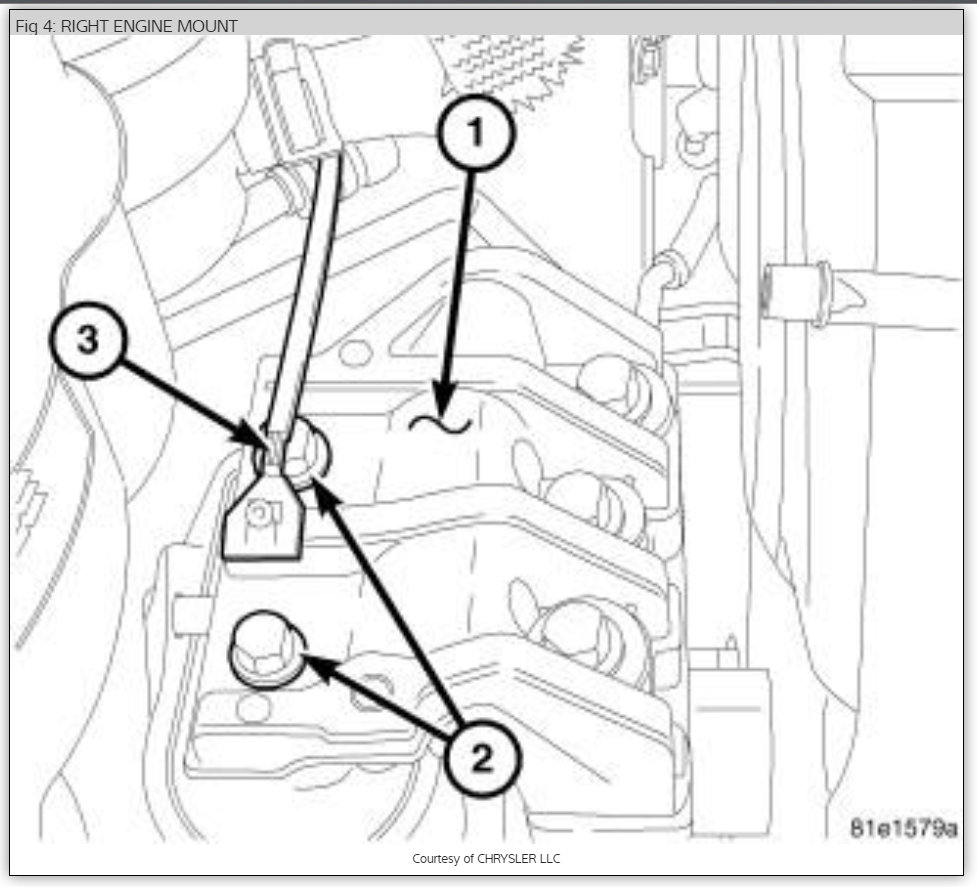 Fig 4: RIGHT ENGINE MOUNT

1

3

2

81e1579a

Courtesy of CHRYSLER LLC