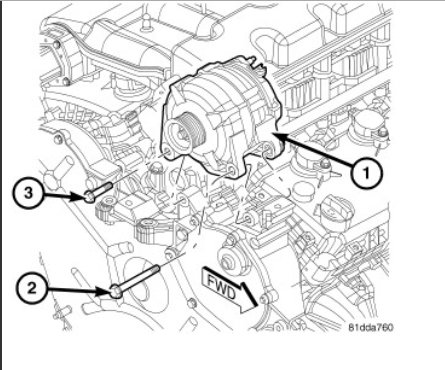 1

3

2

FWD

81dda760