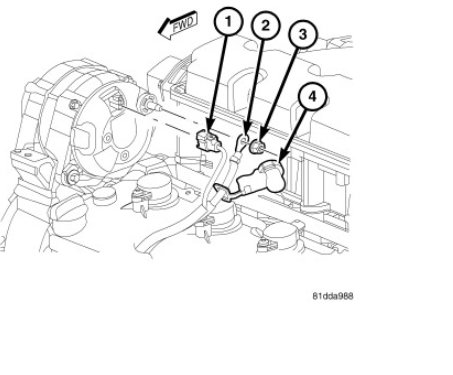 FWD

1

2

3

4

81dda988