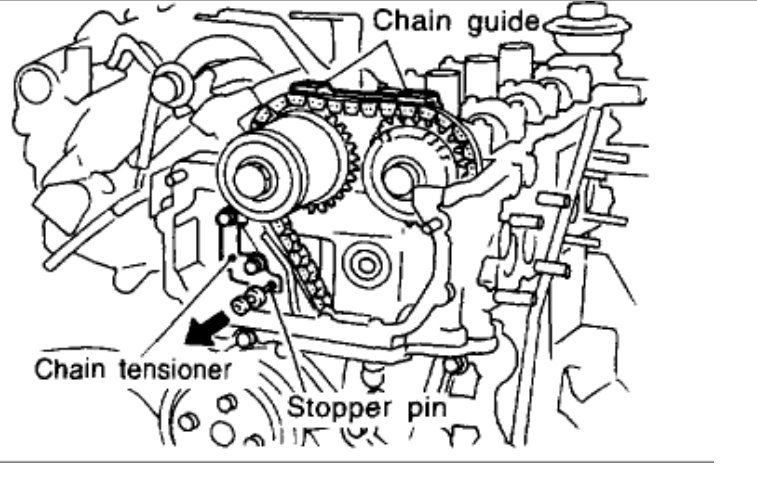 Chain guide

Chain tensioner

Stopper pin