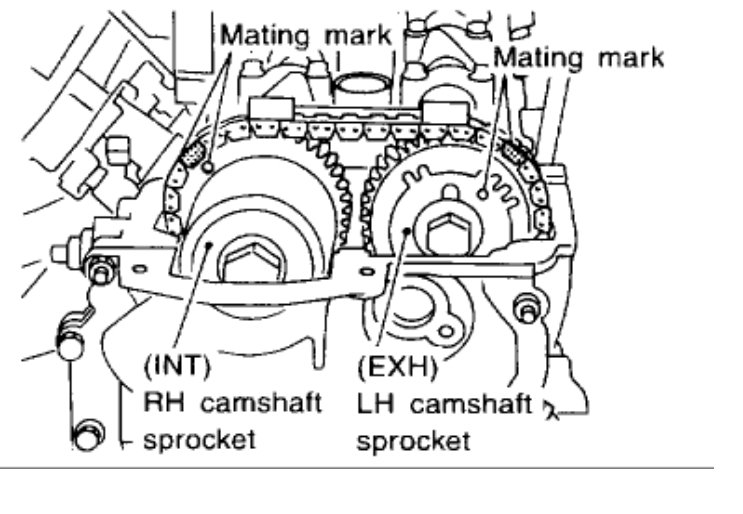 Mating mark

Mating mark

(INT)
RH camshaft
sprocket

(EXH)
LH camshaft
sprocket