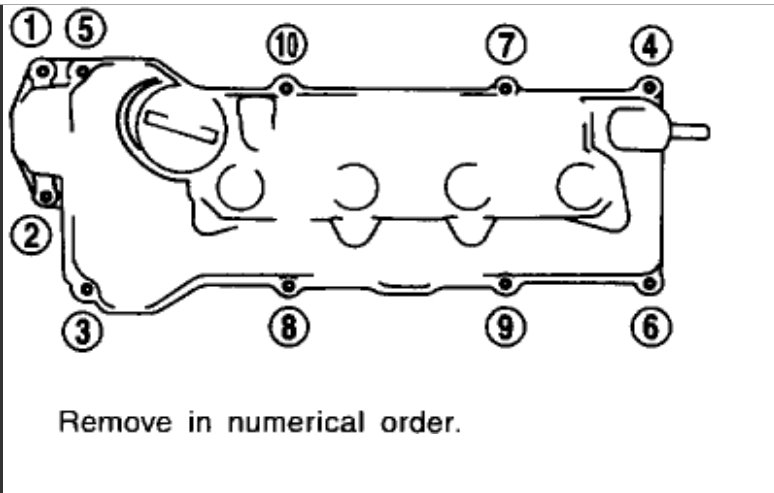 1 5 10 7 4

2

3 8 9 6

Remove in numerical order.