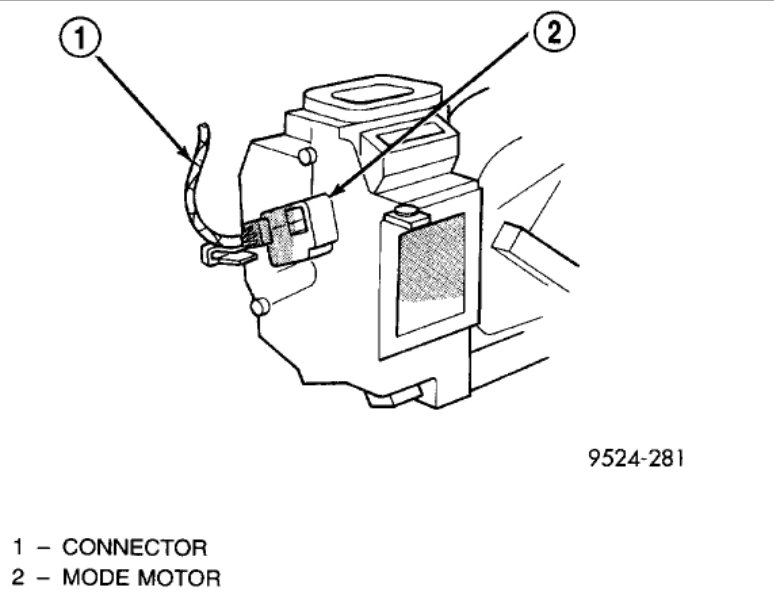 1

2

9524-281

1 – CONNECTOR
2 – MODE MOTOR