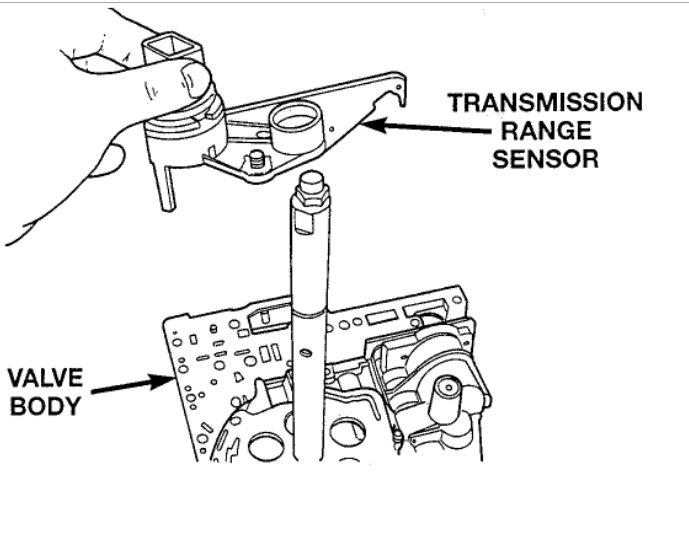 TRANSMISSION RANGE SENSOR

VALVE BODY